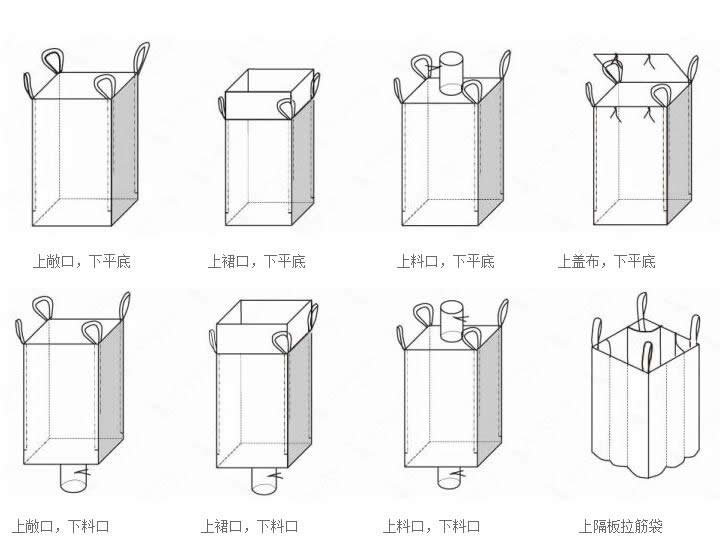 上敞口，下平底

上裙口，下平底

上料口，下平底

上盖布，下平底

上敞口，下料口

上裙口，下料口

上料口，下料口

上隔板拉筋袋